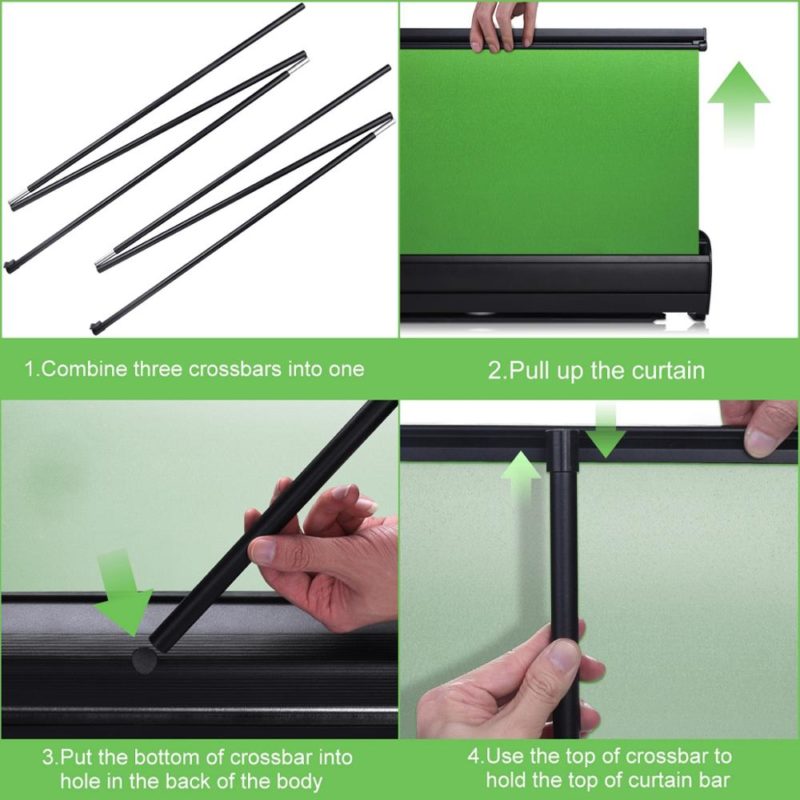 1.Combine three crossbars into one

2.Pull up the curtain

3.Put the bottom of crossbar into hole in the back of the body

4.Use the top of crossbar to hold the top of curtain bar